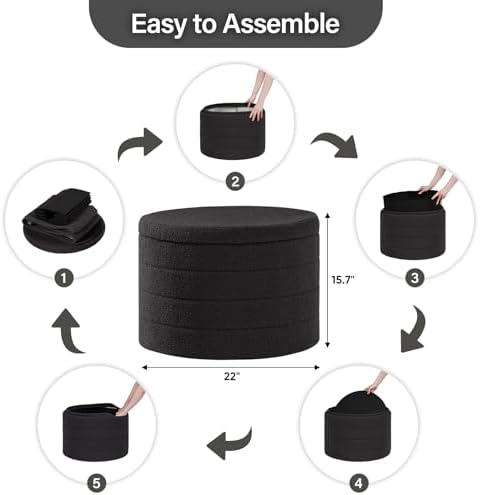 Easy to Assemble

2

1

3

15.7"

22"

5

4