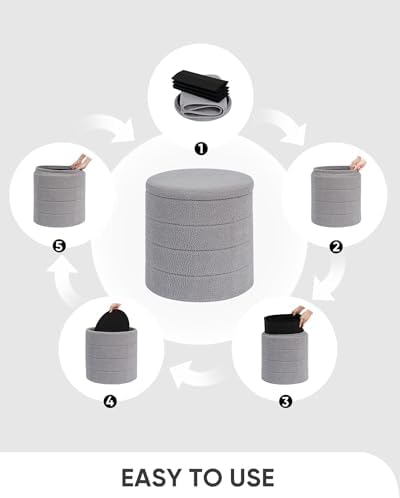 1

2

3

4

5

EASY TO USE