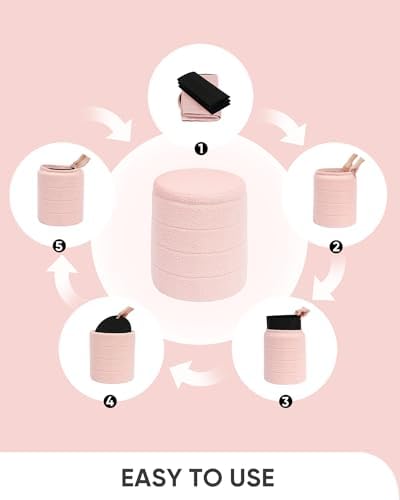 ❶

❷

❸

❹

❺

EASY TO USE